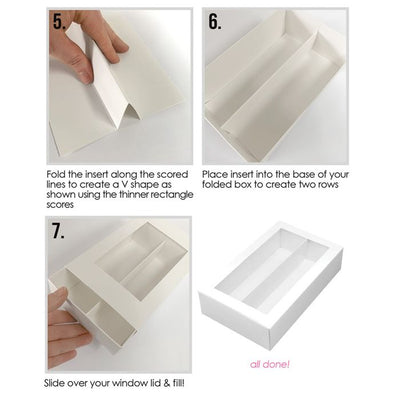 5.

Fold the insert along the scored lines to create a V shape as shown using the thinner rectangle scores

6.

Place insert into the base of your folded box to create two rows

7.

Slide over your window lid & fill!

all done!