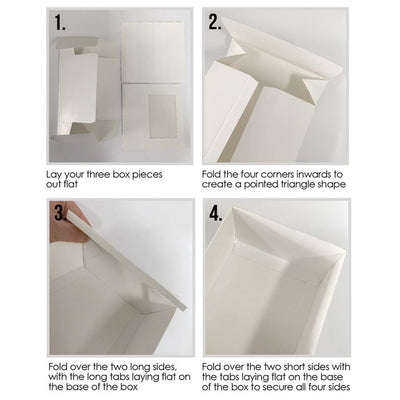 1.

Lay your three box pieces out flat

2.

Fold the four corners inwards to create a pointed triangle shape

3.

Fold over the two long sides, with the long tabs laying flat on the base of the box

4.

Fold over the two short sides with the tabs laying flat on the base of the box to secure all four sides